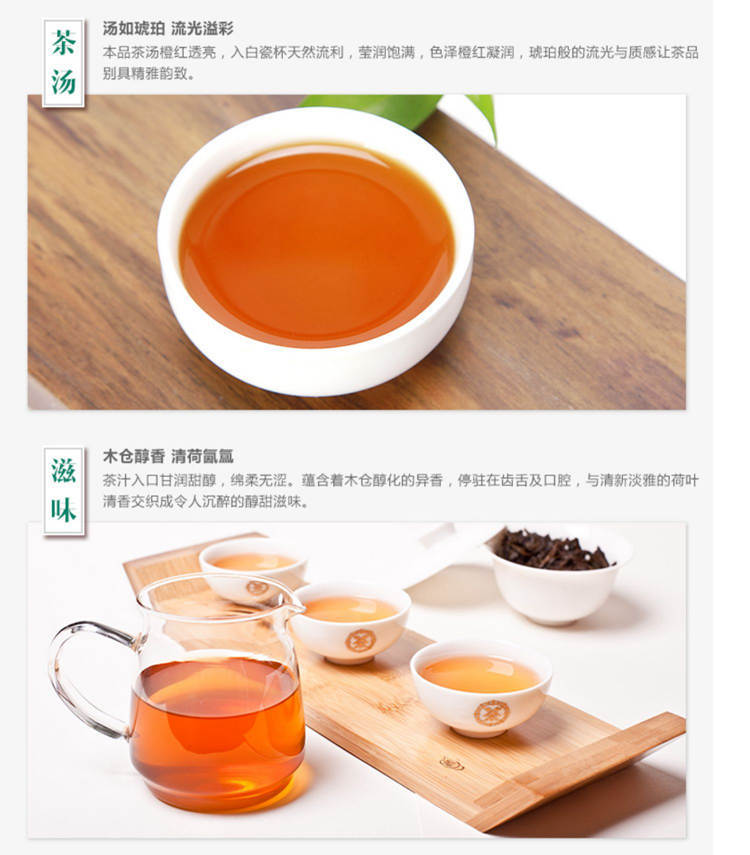 茶汤

汤如琥珀 流光溢彩

本品茶汤橙红透亮，入白瓷杯天然流利，莹润饱满，色泽橙红凝润，琥珀般的流光与质感让茶品别具精雅韵致。

滋味

木仓醇香 清荷氤氲

茶汁入口甘润甜醇，绵柔无涩。蕴含着木仓醇化的异香，停驻在齿舌及口腔，与清新淡雅的荷叶清香交织成令人沉醉的醇甜滋味。