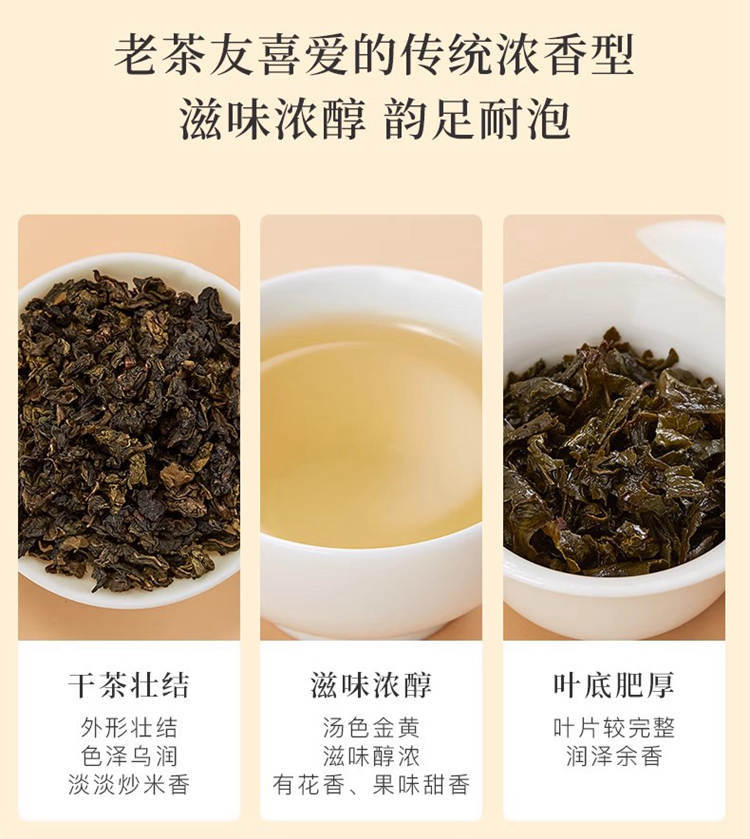 老茶友喜爱的传统浓香型
滋味浓醇 韵足耐泡

干茶壮结
外形壮结
色泽乌润
淡淡炒米香

滋味浓醇
汤色金黄
滋味醇浓
有花香、果味甜香

叶底肥厚
叶片较完整
润泽余香