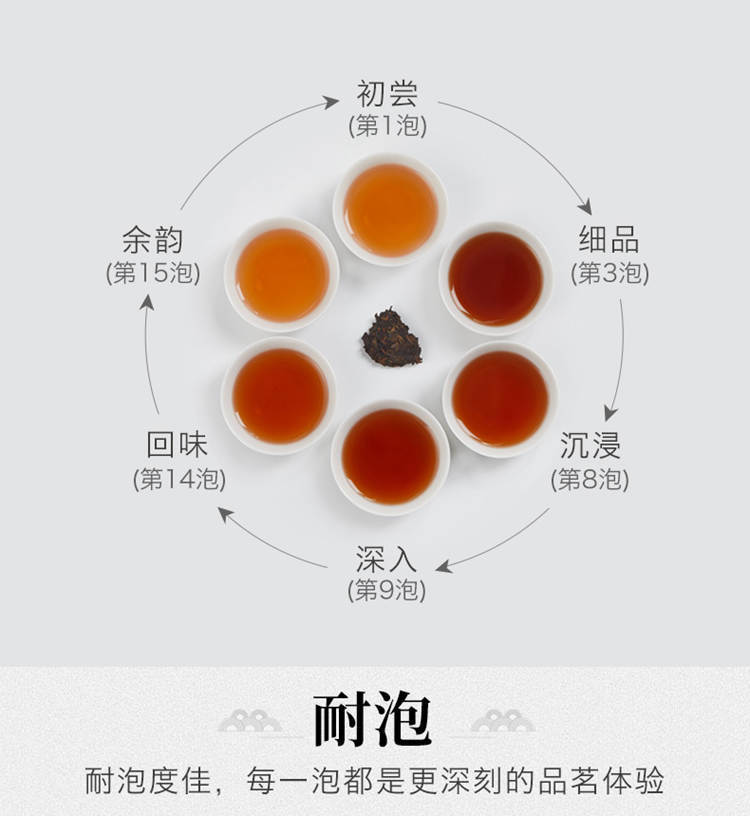 初尝
(第1泡)

细品
(第3泡)

沉浸
(第8泡)

深入
(第9泡)

回味
(第14泡)

余韵
(第15泡)

耐泡

耐泡度佳，每一泡都是更深刻的品茗体验