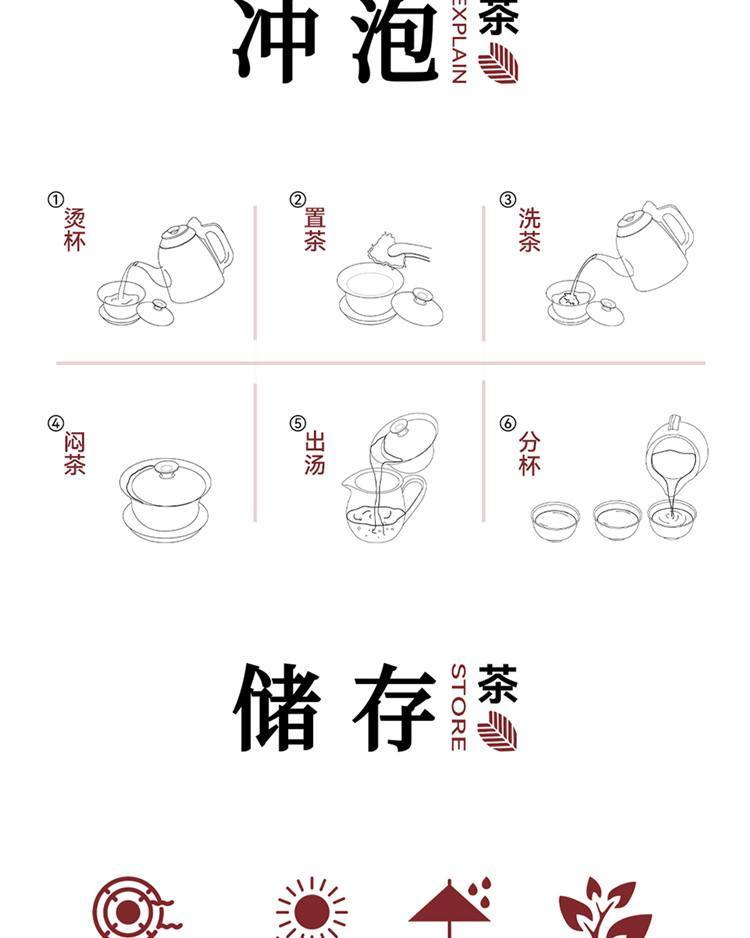 冲泡 EXPLAIN 茶

① 烫杯

② 置茶

③ 洗茶

④ 闷茶

⑤ 出汤

⑥ 分杯

储存 STORE 茶