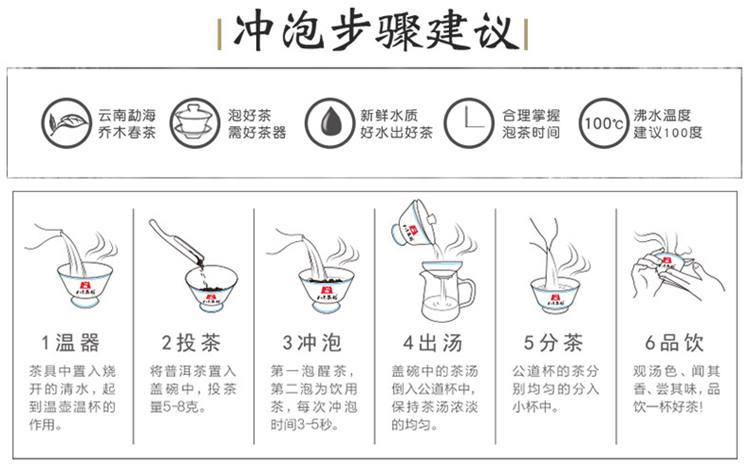 冲泡步骤建议

云南勐海
乔木春茶

泡好茶
需好茶器

新鲜水质
好水出好茶

合理掌握
泡茶时间

100℃

沸水温度
建议100度

1温器

茶具中置入烧开的清水，起到温壶温杯的作用。

2投茶

将普洱茶置入盖碗中，投茶量5-8克。

3冲泡

第一泡醒茶，第二泡为饮用茶，每次冲泡时间3-5秒。

4出汤

盖碗中的茶汤倒入公道杯中，保持茶汤浓淡的均匀。

5分茶

公道杯的茶分别均匀的分入小杯中。

6品饮

观汤色、闻其香、尝其味，品饮一杯好茶！