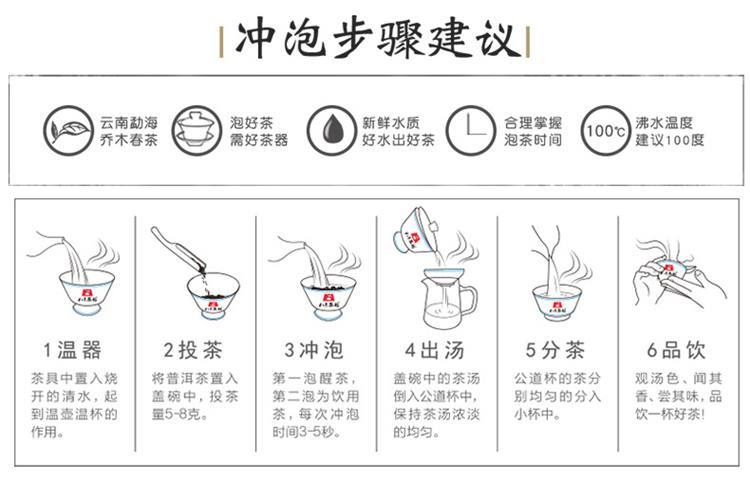 冲泡步骤建议

云南勐海
乔木春茶

泡好茶
需好茶器

新鲜水质
好水出好茶

合理掌握
泡茶时间

100℃

沸水温度
建议100度

1温器
茶具中置入烧开的清水，起到温壶温杯的作用。

2投茶
将普洱茶置入盖碗中，投茶量5-8克。

3冲泡
第一泡醒茶，第二泡为饮用茶，每次冲泡时间3-5秒。

4出汤
盖碗中的茶汤倒入公道杯中，保持茶汤浓淡的均匀。

5分茶
公道杯的茶分别均匀的分入小杯中。

6品饮
观汤色、闻其香、尝其味，品饮一杯好茶!