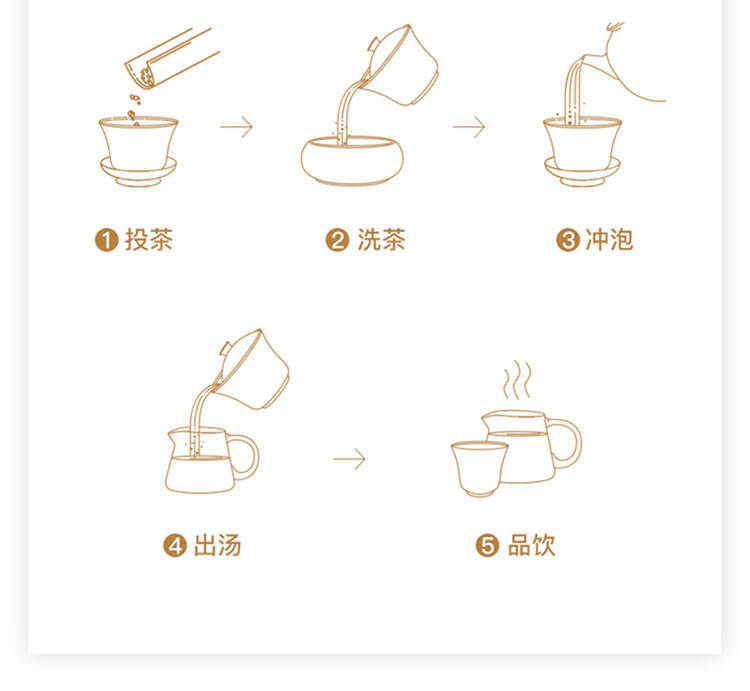 ❶ 投茶

❷ 洗茶

❸ 冲泡

❹ 出汤

❺ 品饮