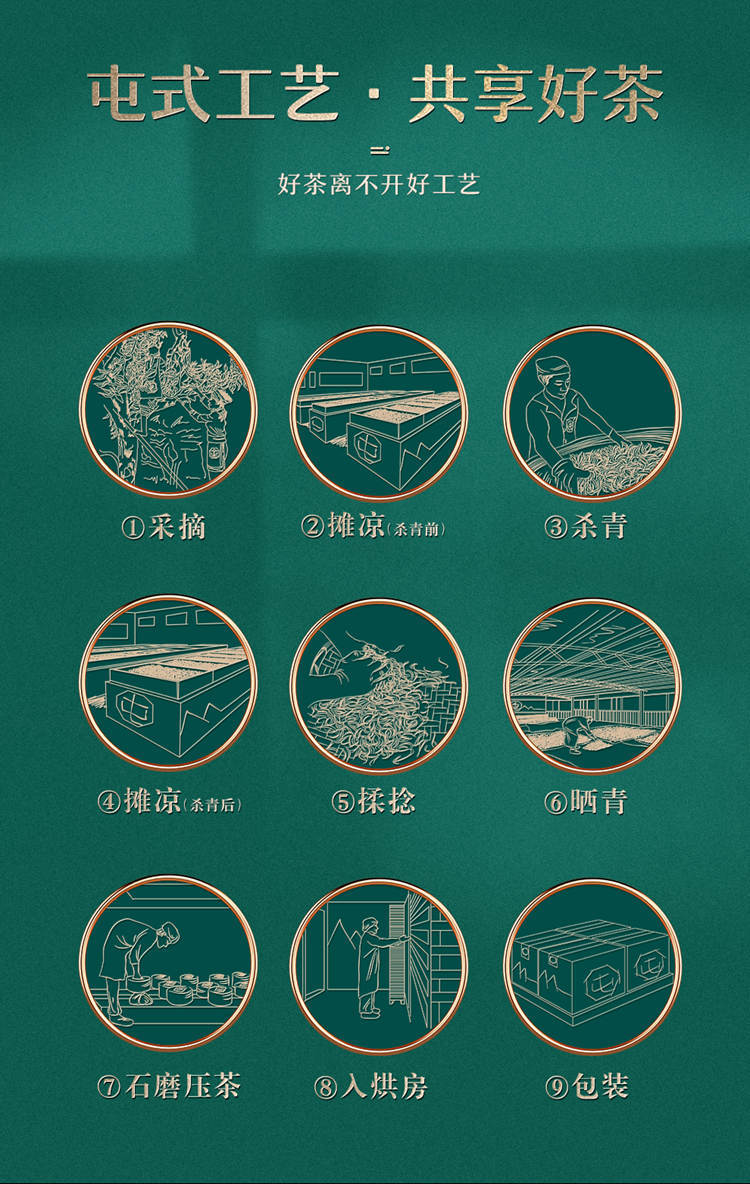 屯式工艺 · 共享好茶

好茶离不开好工艺

①采摘

②摊凉(杀青前)

③杀青

④摊凉(杀青后)

⑤揉捻

⑥晒青

⑦石磨压茶

⑧入烘房

⑨包装