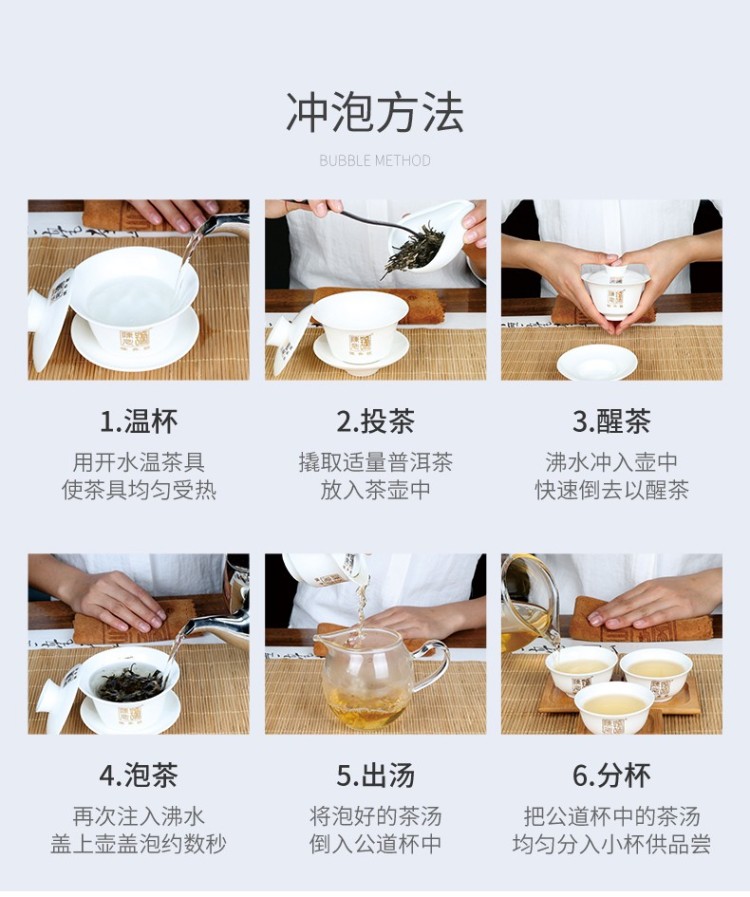 冲泡方法

BUBBLE METHOD

1.温杯

用开水温茶具
使茶具均匀受热

2.投茶

撬取适量普洱茶
放入茶壶中

3.醒茶

沸水冲入壶中
快速倒去以醒茶

4.泡茶

再次注入沸水
盖上壶盖泡约数秒

5.出汤

将泡好的茶汤
倒入公道杯中

6.分杯

把公道杯中的茶汤
均匀分入小杯供品尝