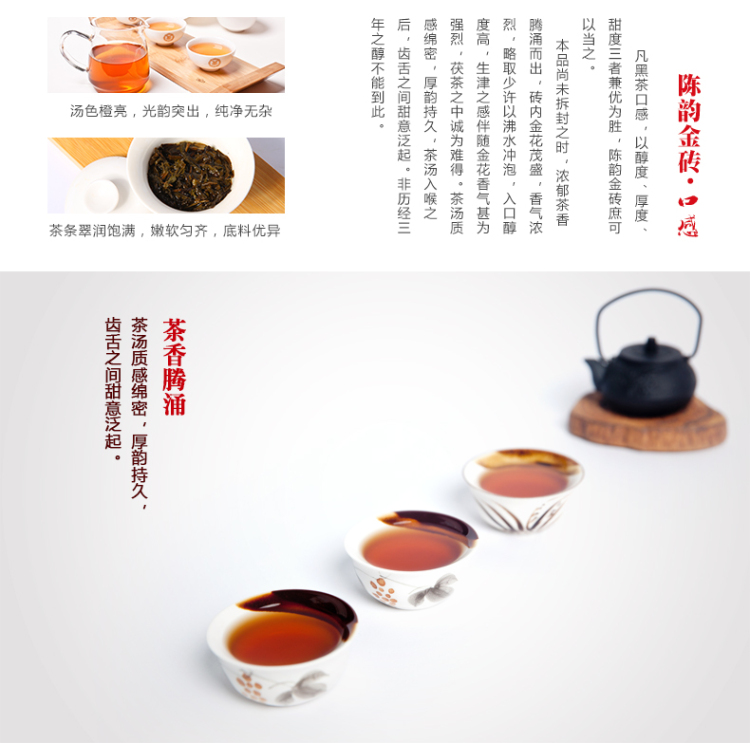 陈韵金砖·口感

凡黑茶口感，以醇度、厚度、甜度三者兼优为胜，陈韵金砖庶可以当之。

本品尚未拆封之时，浓郁茶香腾涌而出，砖内金花茂盛，香气浓烈，略取少许以沸水冲泡，入口醇度高，生津之感伴随金花香气甚为强烈，茯茶之中诚为难得。茶汤质感绵密，厚韵持久，茶汤入喉之后，齿舌之间甜意泛起。非历经三年之醇不能到此。

汤色橙亮，光韵突出，纯净无杂

茶条翠润饱满，嫩软匀齐，底料优异

茶香腾涌

茶汤质感绵密，厚韵持久，齿舌之间甜意泛起。