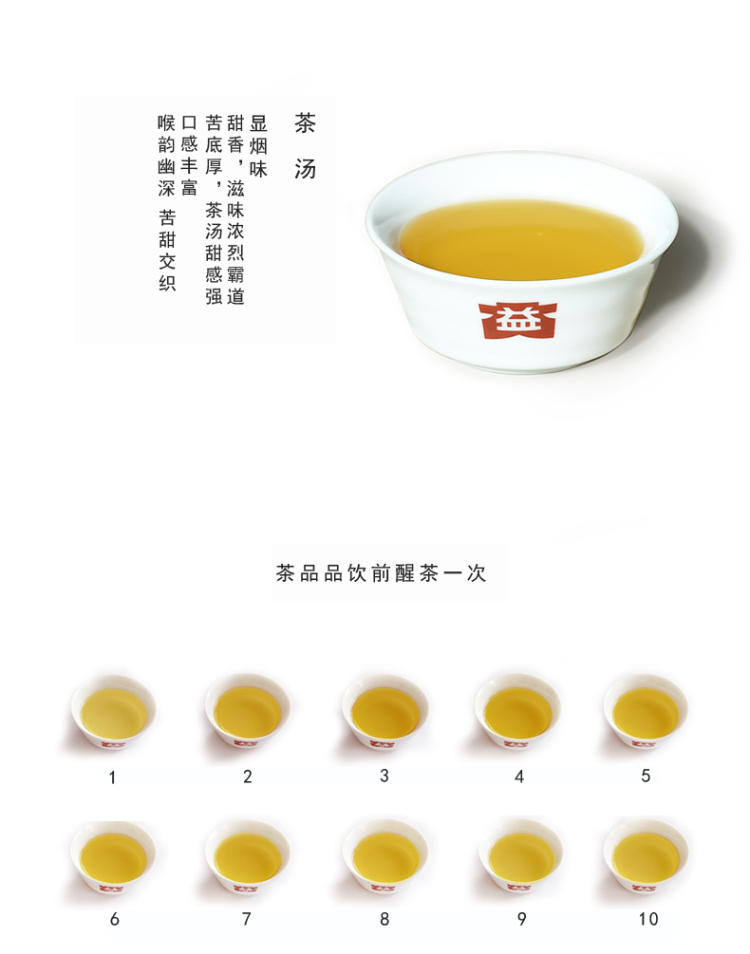 茶汤

显烟味

甜香，滋味浓烈霸道

苦底厚，茶汤甜感强

口感丰富

喉韵幽深 苦甜交织

益

茶品品饮前醒茶一次

1 2 3 4 5

6 7 8 9 10