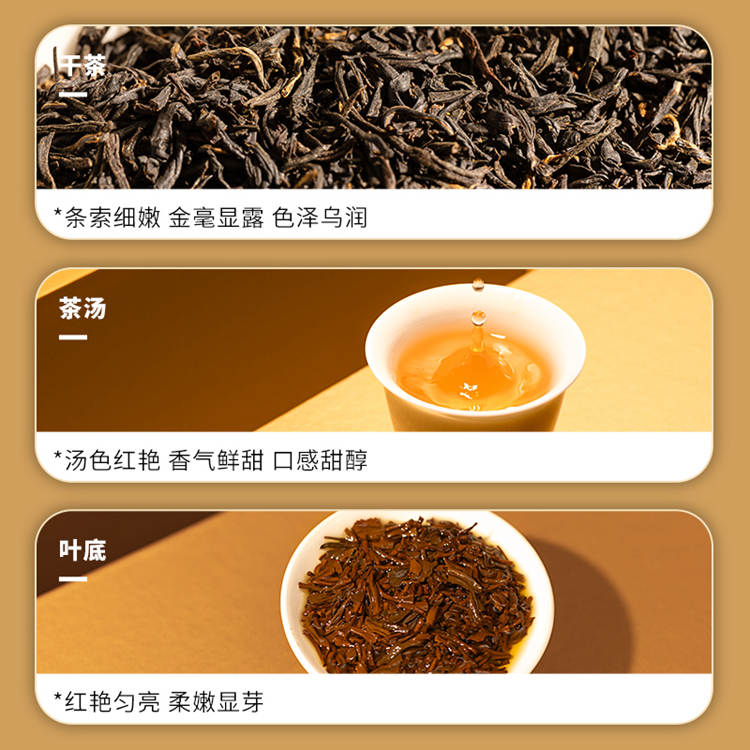 干茶

*条索细嫩 金毫显露 色泽乌润

茶汤

*汤色红艳 香气鲜甜 口感甜醇

叶底

*红艳匀亮 柔嫩显芽