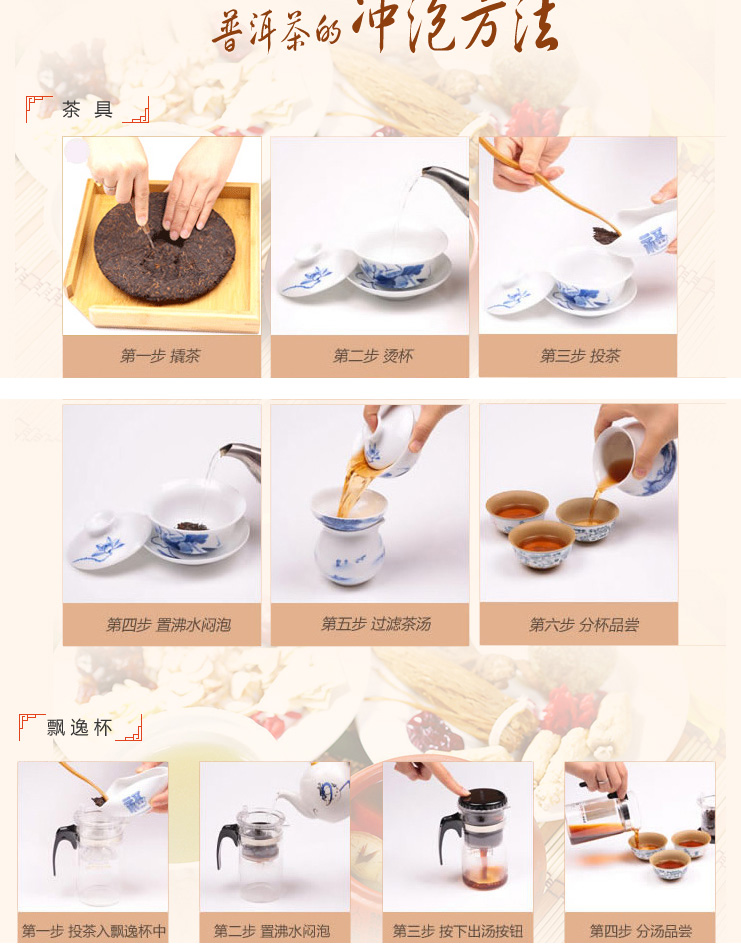 普洱茶的冲泡方法

茶具

第一步 撬茶

第二步 烫杯

第三步 投茶

第四步 置沸水闷泡

第五步 过滤茶汤

第六步 分杯品尝

飘逸杯

第一步 投茶入飘逸杯中

第二步 置沸水闷泡

第三步 按下出汤按钮

第四步 分汤品尝